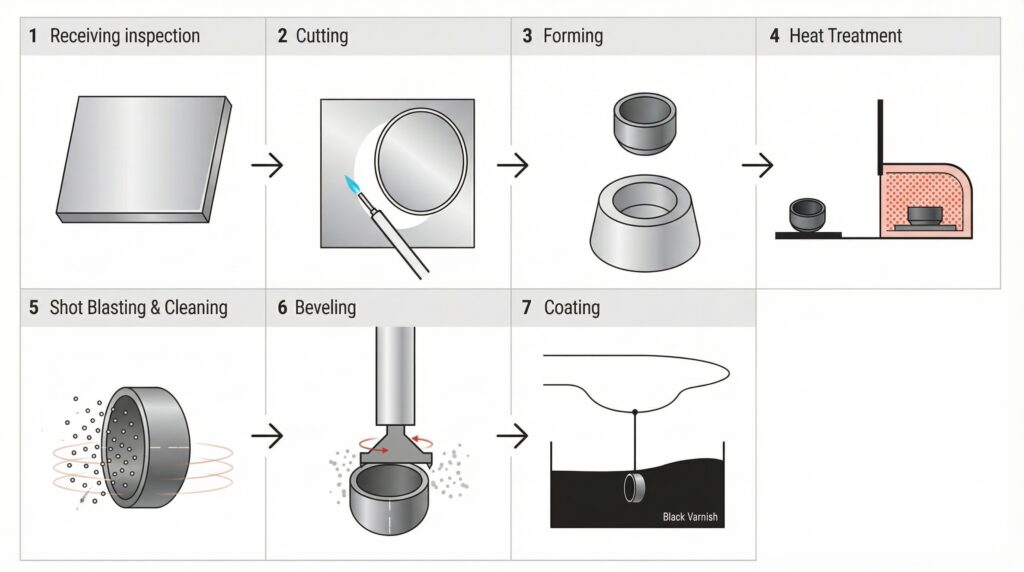 1 Receiving inspection

2 Cutting

3 Forming

4 Heat Treatment

5 Shot Blasting & Cleaning

6 Beveling

7 Coating

Black Varnish