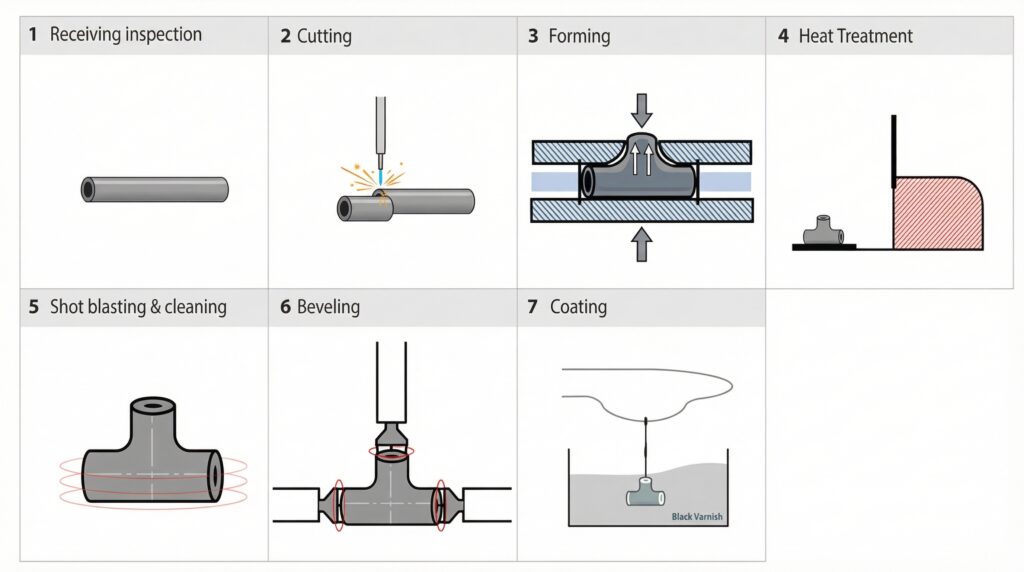 1 Receiving inspection

2 Cutting

3 Forming

4 Heat Treatment

5 Shot blasting & cleaning

6 Beveling

7 Coating

Black Varnish